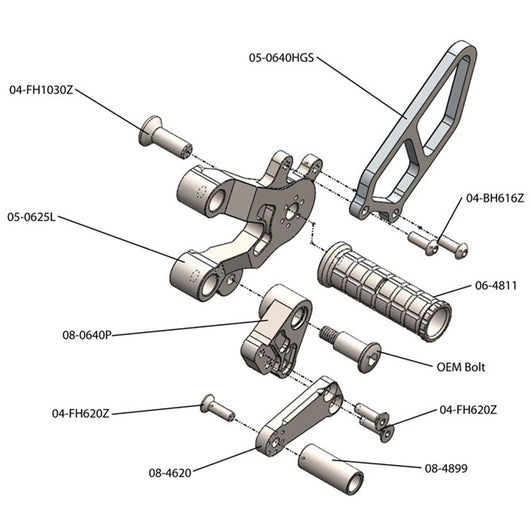 05-0640HGS

04-FH1030Z

04-BH616Z

05-0625L

06-4811

08-0640P

OEM Bolt

04-FH620Z

04-FH620Z

08-4620

08-4899