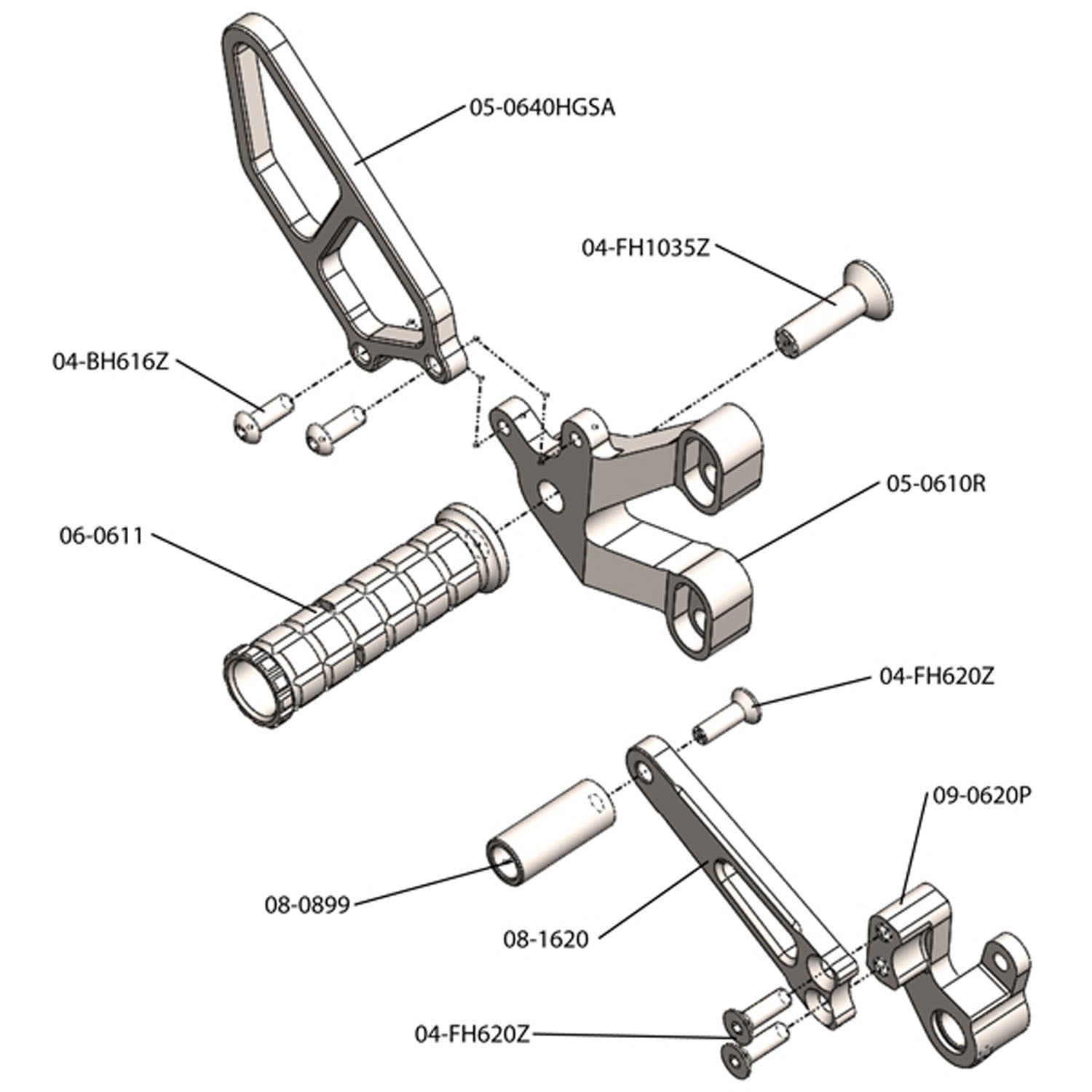 05-0640HGSA

04-FH1035Z

04-BH616Z

05-0610R

06-0611

04-FH620Z

09-0620P

08-0899

08-1620

04-FH620Z