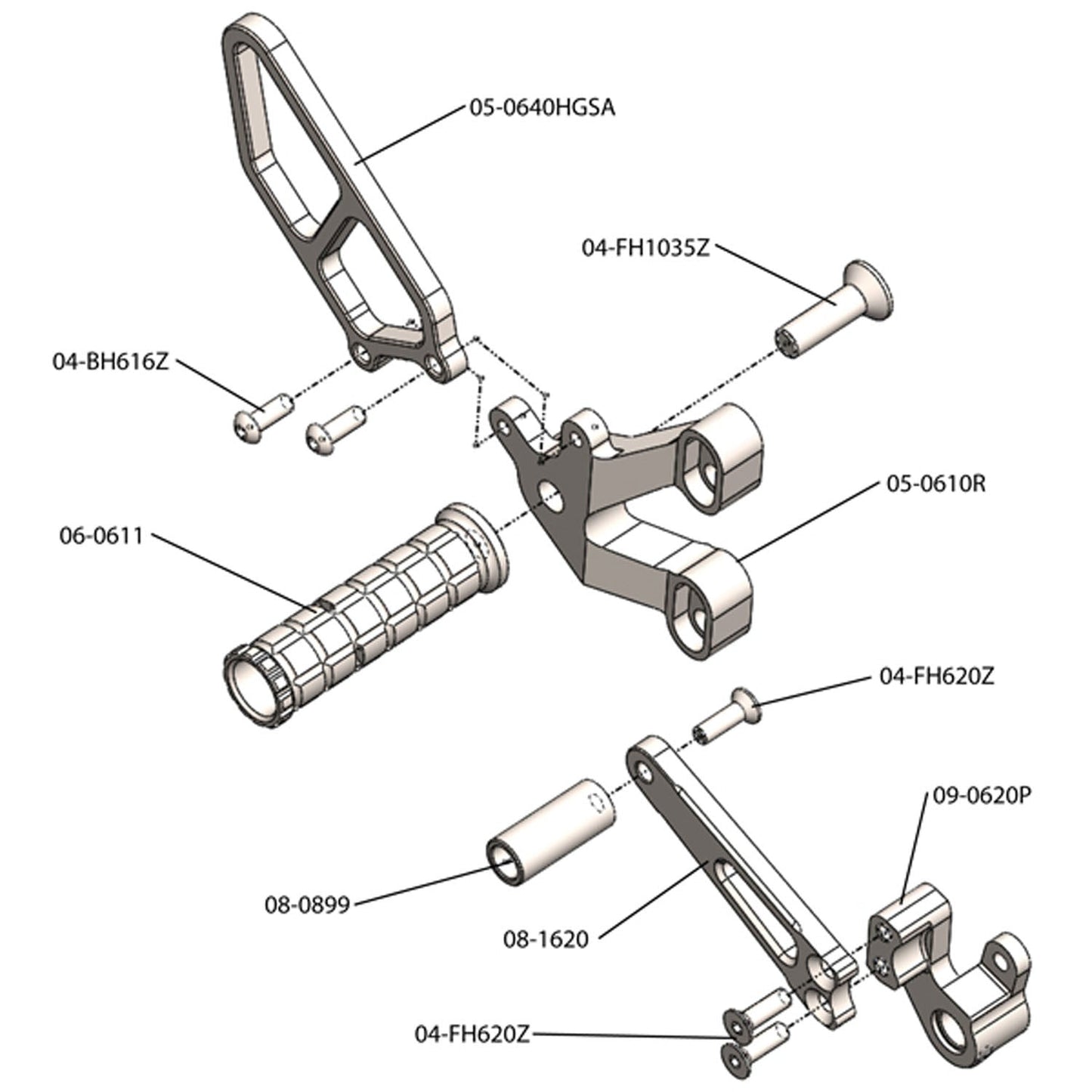 05-0640HGSA

04-FH1035Z

04-BH616Z

05-0610R

06-0611

04-FH620Z

09-0620P

08-0899

08-1620

04-FH620Z