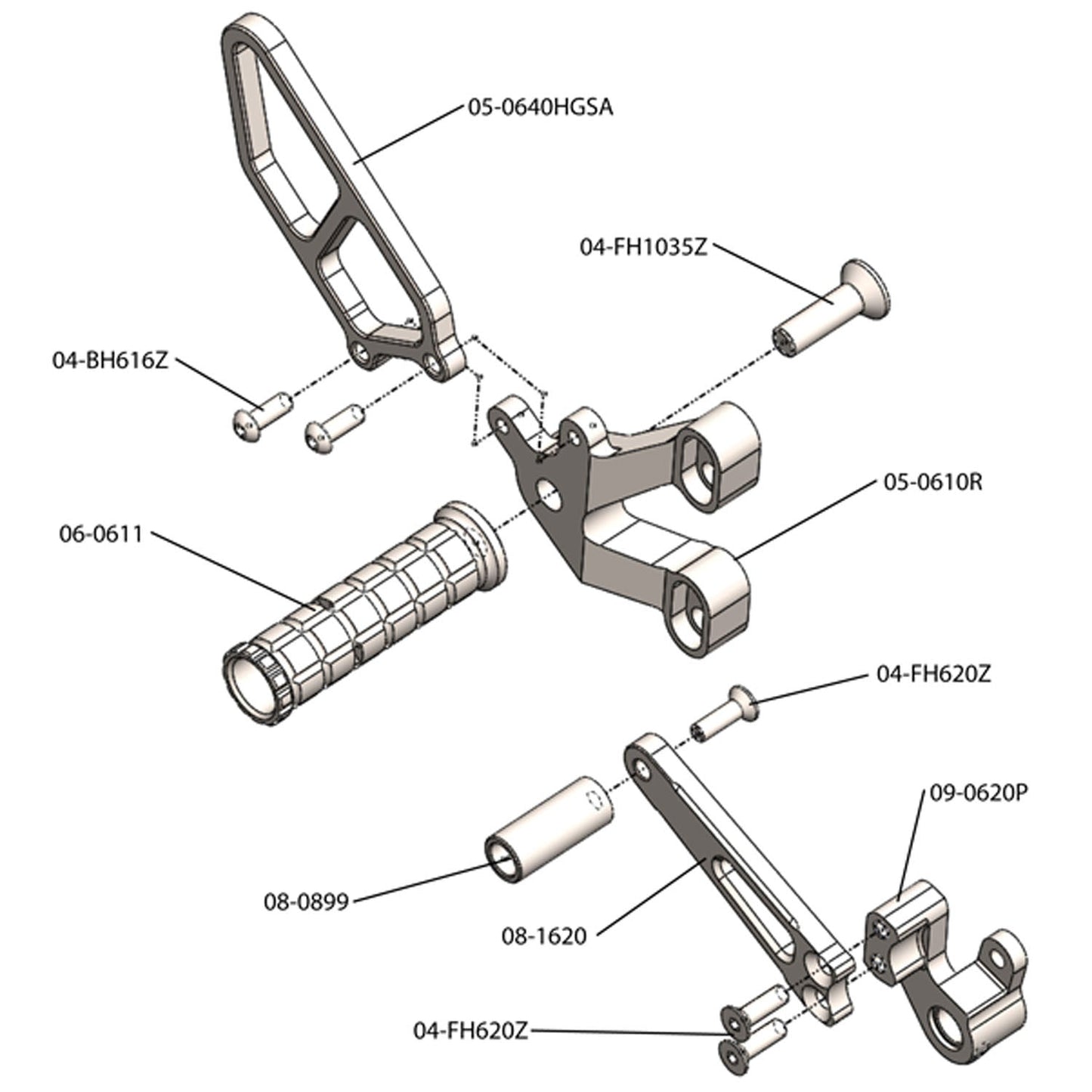 05-0640HGSA

04-FH1035Z

04-BH616Z

05-0610R

06-0611

04-FH620Z

09-0620P

08-0899

08-1620

04-FH620Z