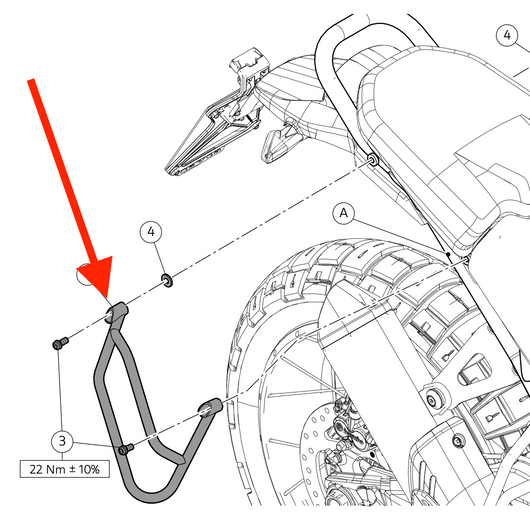 4

A

4

3

22 Nm ± 10%